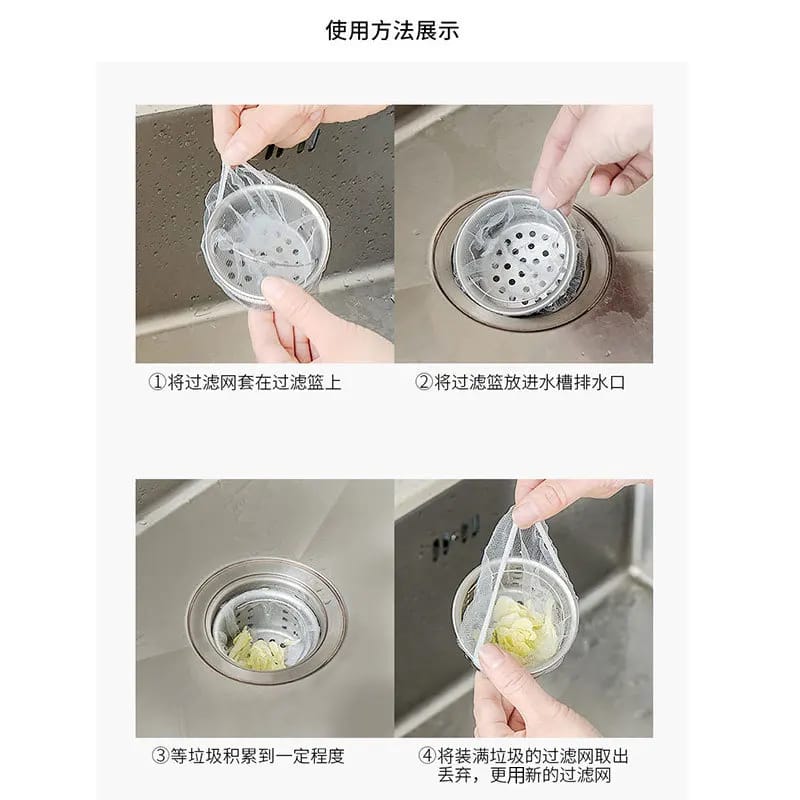 使用方法展示

①将过滤网套在过滤篮上

②将过滤篮放进水槽排水口

③等垃圾积累到一定程度

④将装满垃圾的过滤网取出丢弃，更用新的过滤网