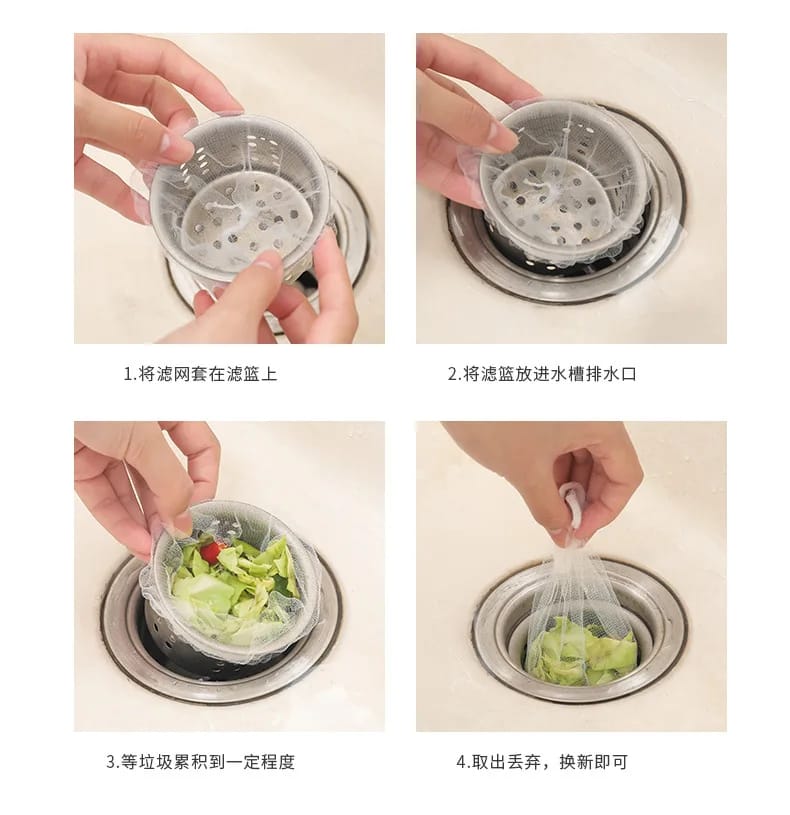 1.将滤网套在滤篮上

2.将滤篮放进水槽排水口

3.等垃圾累积到一定程度

4.取出丢弃，换新即可