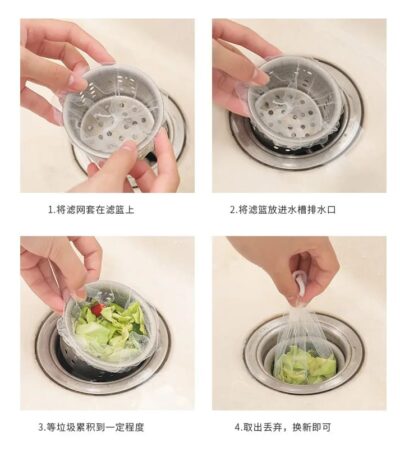 1.将滤网套在滤篮上

2.将滤篮放进水槽排水口

3.等垃圾累积到一定程度

4.取出丢弃，换新即可