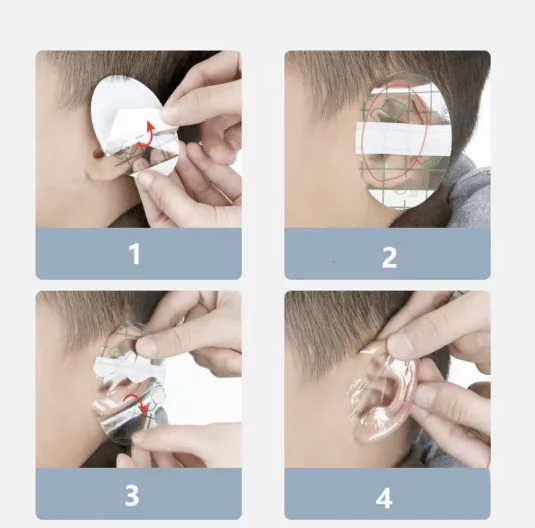 1

2

3

4