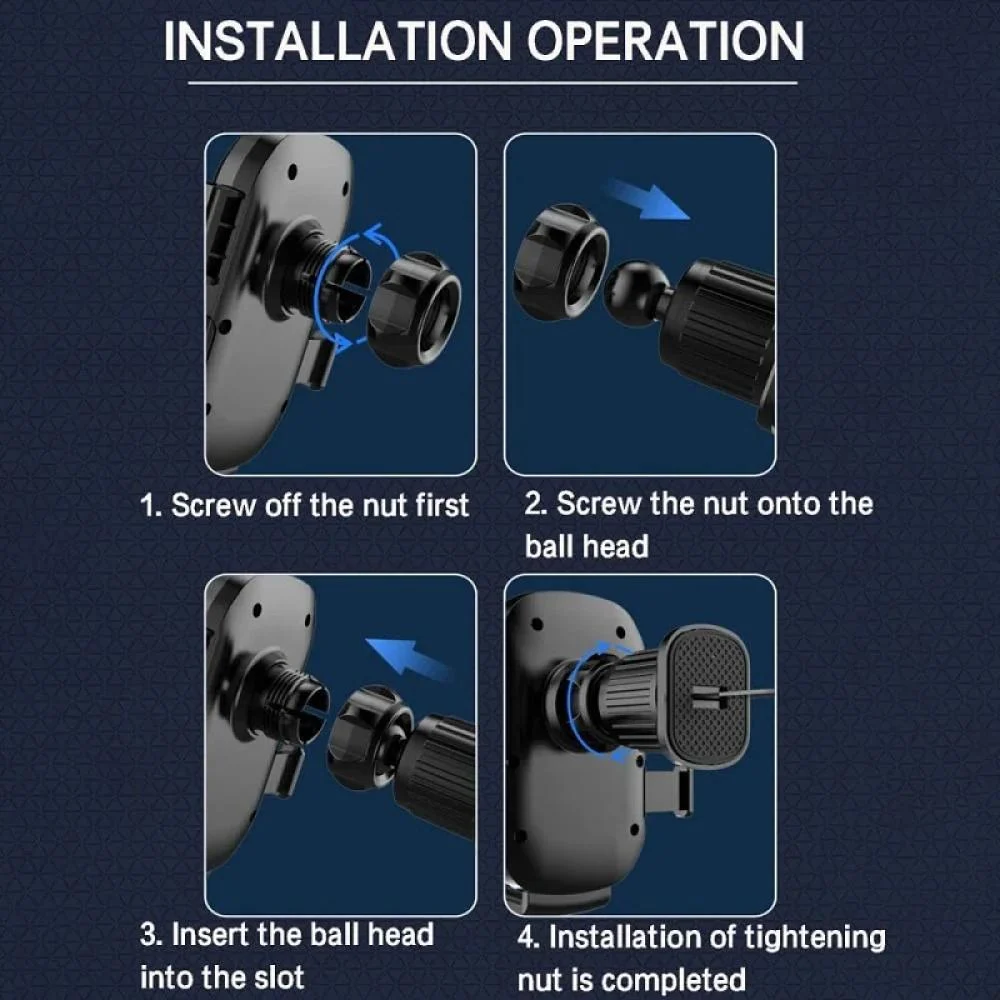 INSTALLATION OPERATION

1. Screw off the nut first

2. Screw the nut onto the ball head

3. Insert the ball head into the slot

4. Installation of tightening nut is completed