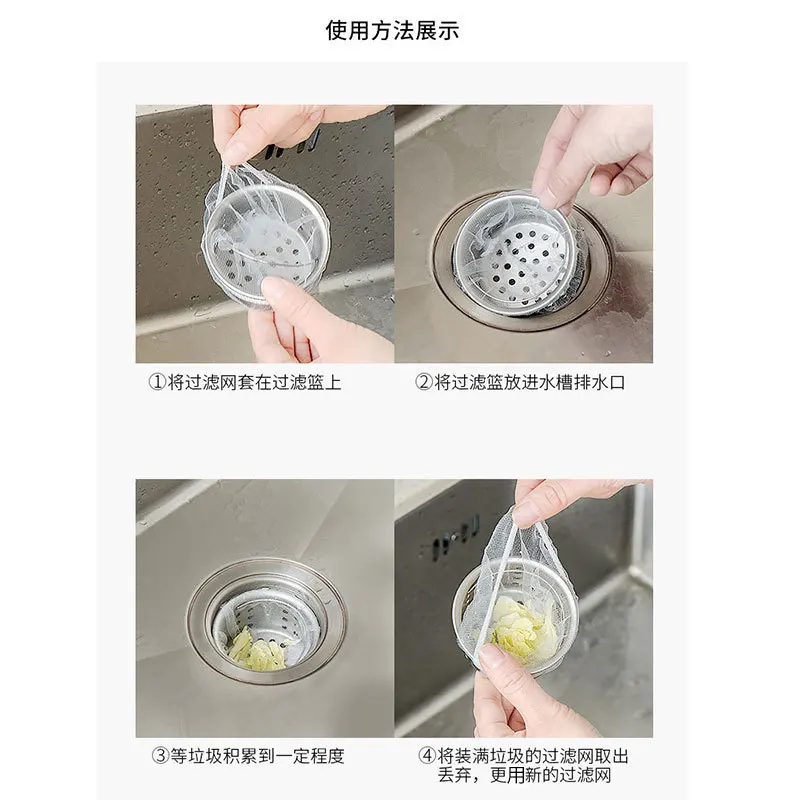 使用方法展示

①将过滤网套在过滤篮上

②将过滤篮放进水槽排水口

③等垃圾积累到一定程度

④将装满垃圾的过滤网取出丢弃，更用新的过滤网