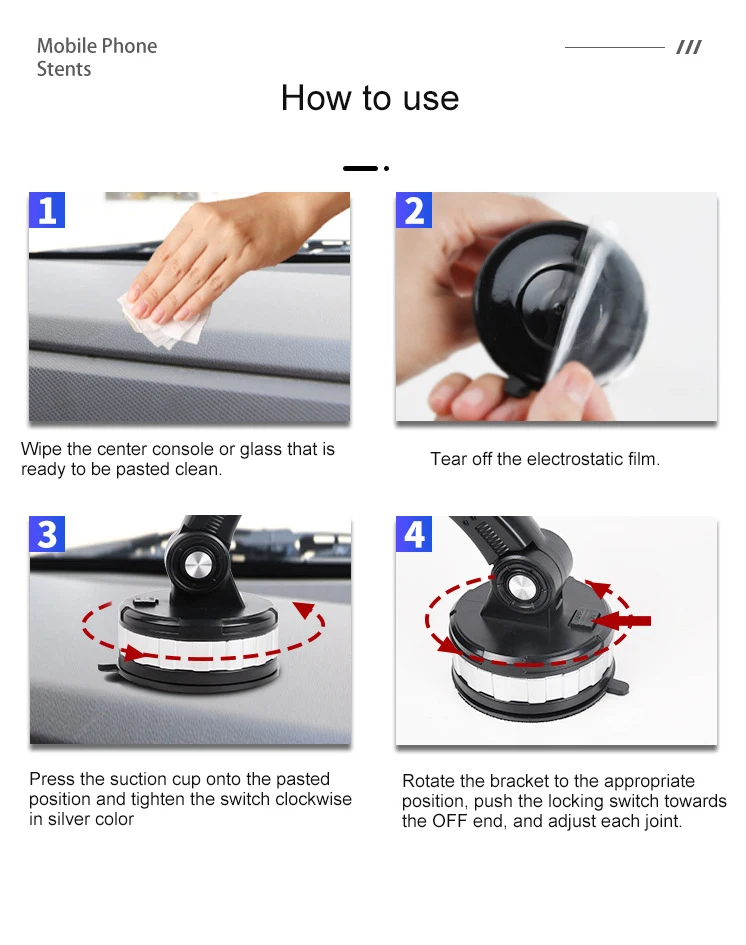 Mobile Phone Stents

///

How to use

1

Wipe the center console or glass that is ready to be pasted clean.

2

Tear off the electrostatic film.

3

Press the suction cup onto the pasted position and tighten the switch clockwise in silver color

4

Rotate the bracket to the appropriate position, push the locking switch towards the OFF end, and adjust each joint.